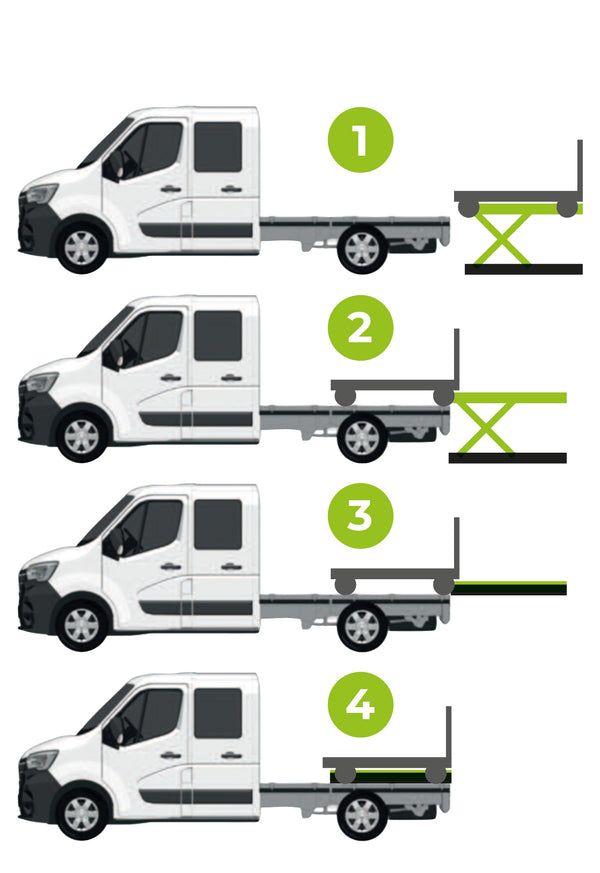 1

2

3

4