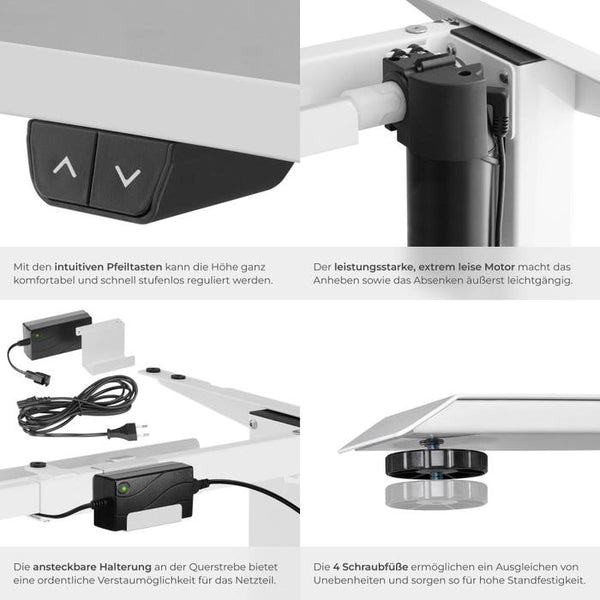 Mit den intuitiven Pfeiltasten kann die Höhe ganz komfortabel und schnell stufenlos reguliert werden.

Der leistungsstarke, extrem leise Motor macht das Anheben sowie das Absenken äußerst leichtgängig.

Die ansteckbare Halterung an der Querstrebe bietet eine ordentliche Verstaumöglichkeit für das Netzteil.

Die 4 Schraubfüße ermöglichen ein Ausgleichen von Unebenheiten und sorgen so für hohe Standfestigkeit.