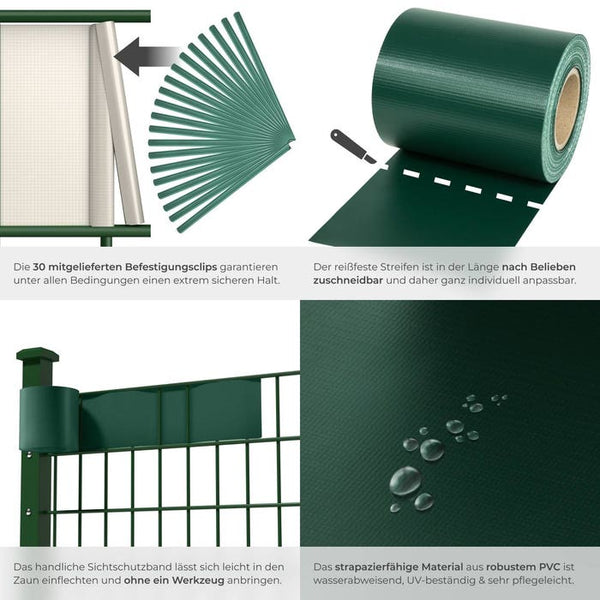 Die 30 mitgelieferten Befestigungsclips garantieren unter allen Bedingungen einen extrem sicheren Halt.

Der reißfeste Streifen ist in der Länge nach Belieben zuschneidbar und daher ganz individuell anpassbar.

Das handliche Sichtschutzband lässt sich leicht in den Zaun einflechten und ohne ein Werkzeug anbringen.

Das strapazierfähige Material aus robustem PVC ist wasserabweisend, UV-beständig & sehr pflegeleicht.