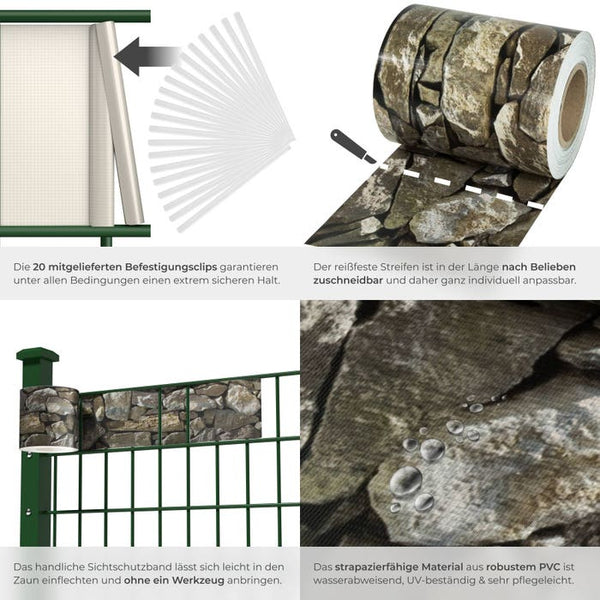 Die 20 mitgelieferten Befestigungsclips garantieren unter allen Bedingungen einen extrem sicheren Halt.

Der reißfeste Streifen ist in der Länge nach Belieben zuschneidbar und daher ganz individuell anpassbar.

Das handliche Sichtschutzband lässt sich leicht in den Zaun einflechten und ohne ein Werkzeug anbringen.

Das strapazierfähige Material aus robustem PVC ist wasserabweisend, UV-beständig & sehr pflegeleicht.