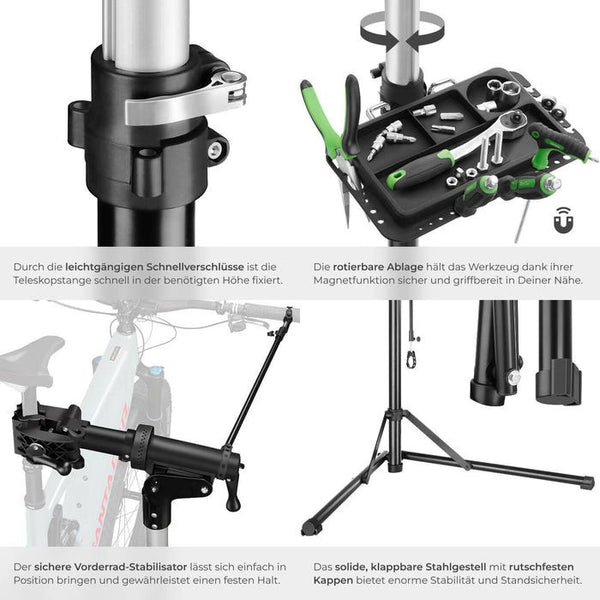 Durch die leichtgängigen Schnellverschlüsse ist die Teleskopstange schnell in der benötigten Höhe fixiert.

Die rotierbare Ablage hält das Werkzeug dank ihrer Magnetfunktion sicher und griffbereit in Deiner Nähe.

Der sichere Vorderrad-Stabilisator lässt sich einfach in Position bringen und gewährleistet einen festen Halt.

Das solide, klappbare Stahlgestell mit rutschfesten Kappen bietet enorme Stabilität und Standsicherheit.