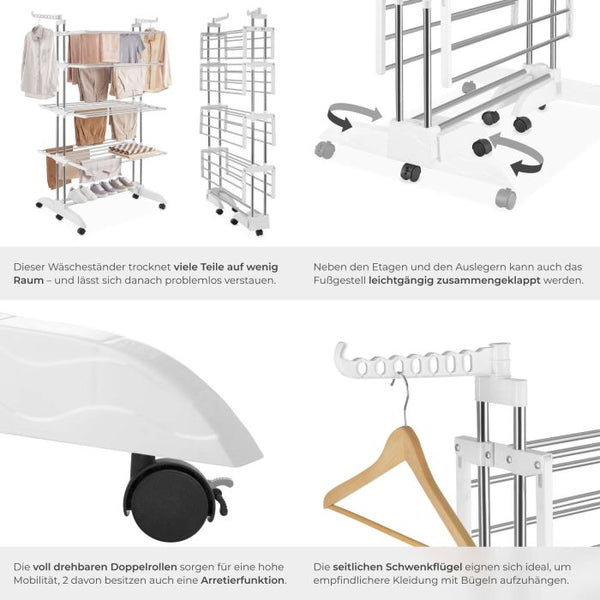 Dieser Wäscheständer trocknet viele Teile auf wenig Raum – und lässt sich danach problemlos verstauen.

Neben den Etagen und den Auslegern kann auch das Fußgestell leichtgängig zusammengeklappt werden.

Die voll drehbaren Doppelrollen sorgen für eine hohe Mobilität, 2 davon besitzen auch eine Arretierfunktion.

Die seitlichen Schwenkflügel eignen sich ideal, um empfindlichere Kleidung mit Bügeln aufzuhängen.